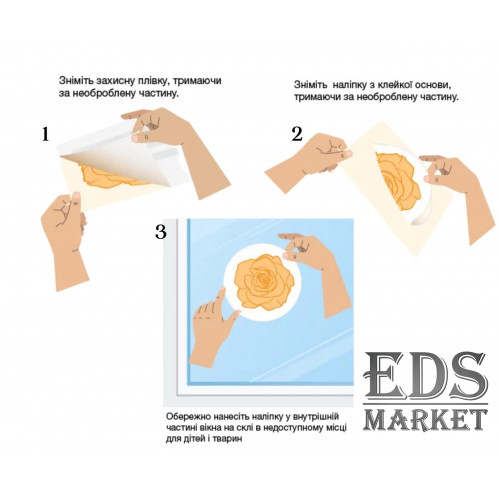 Зніміть захисну плівку, тримаючи за необроблену частину.

1

Зніміть наліпку з клейкої основи, тримаючи за необроблену частину.

2

3

Обережно нанесіть наліпку у внутрішній частині вікна на склі в недоступному місці для дітей і тварин

EDS
MARKET