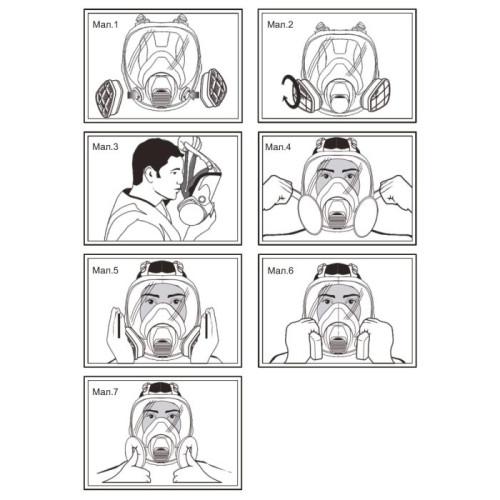 Мал.1

Мал.2

Мал.3

Мал.4

Мал.5

Мал.6

Мал.7